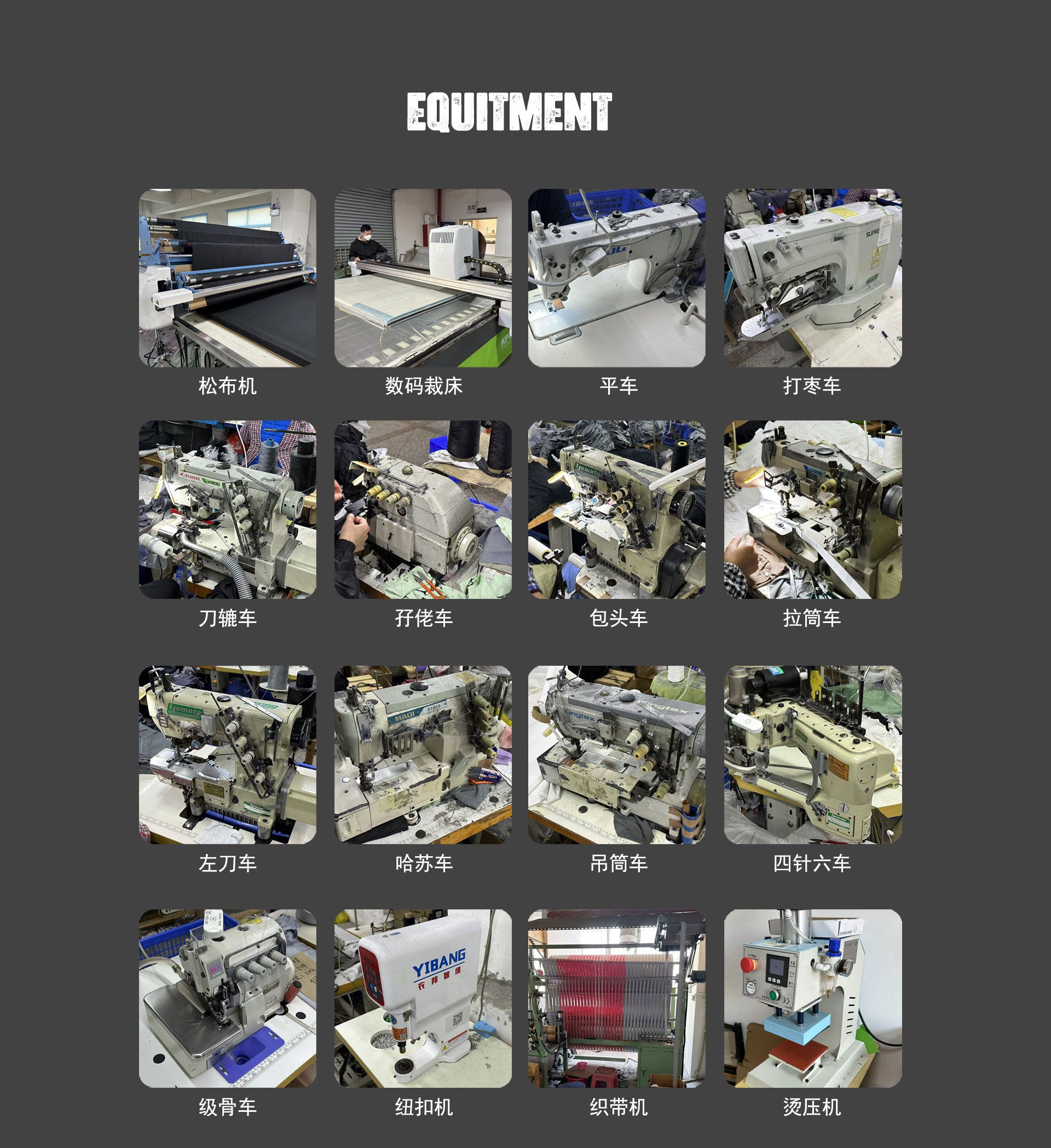 EQUITMENT

松布机

数码裁床

平车

打枣车

刀辘车

孖佬车

包头车

拉筒车

左刀车

哈苏车

吊筒车

四针六车

级骨车

纽扣机

织带机

烫压机